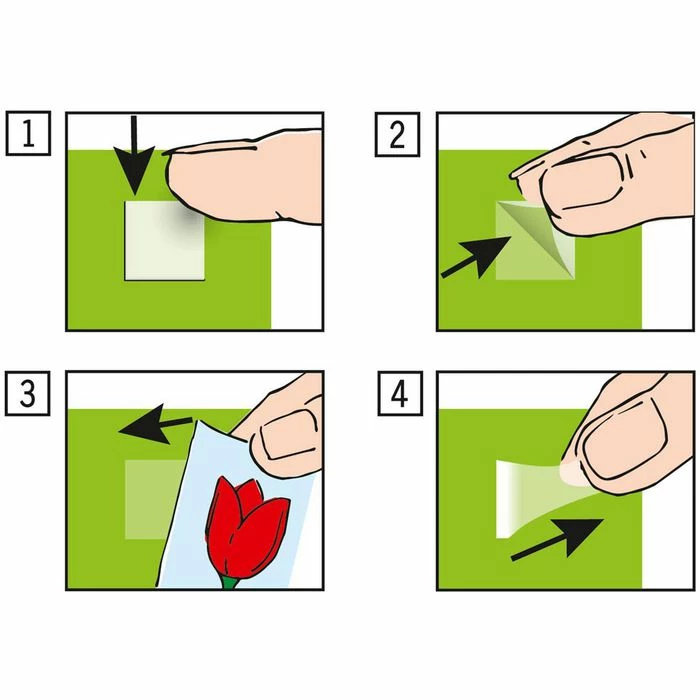 1

2

3

4